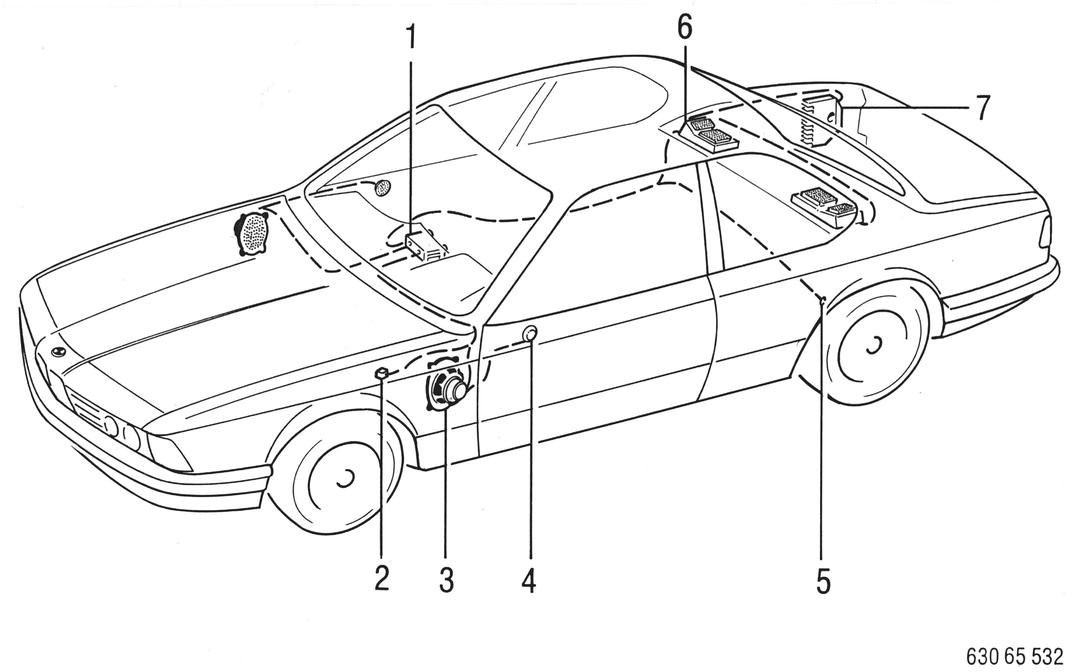 1
6
7
2
3
4
5
630 65 532